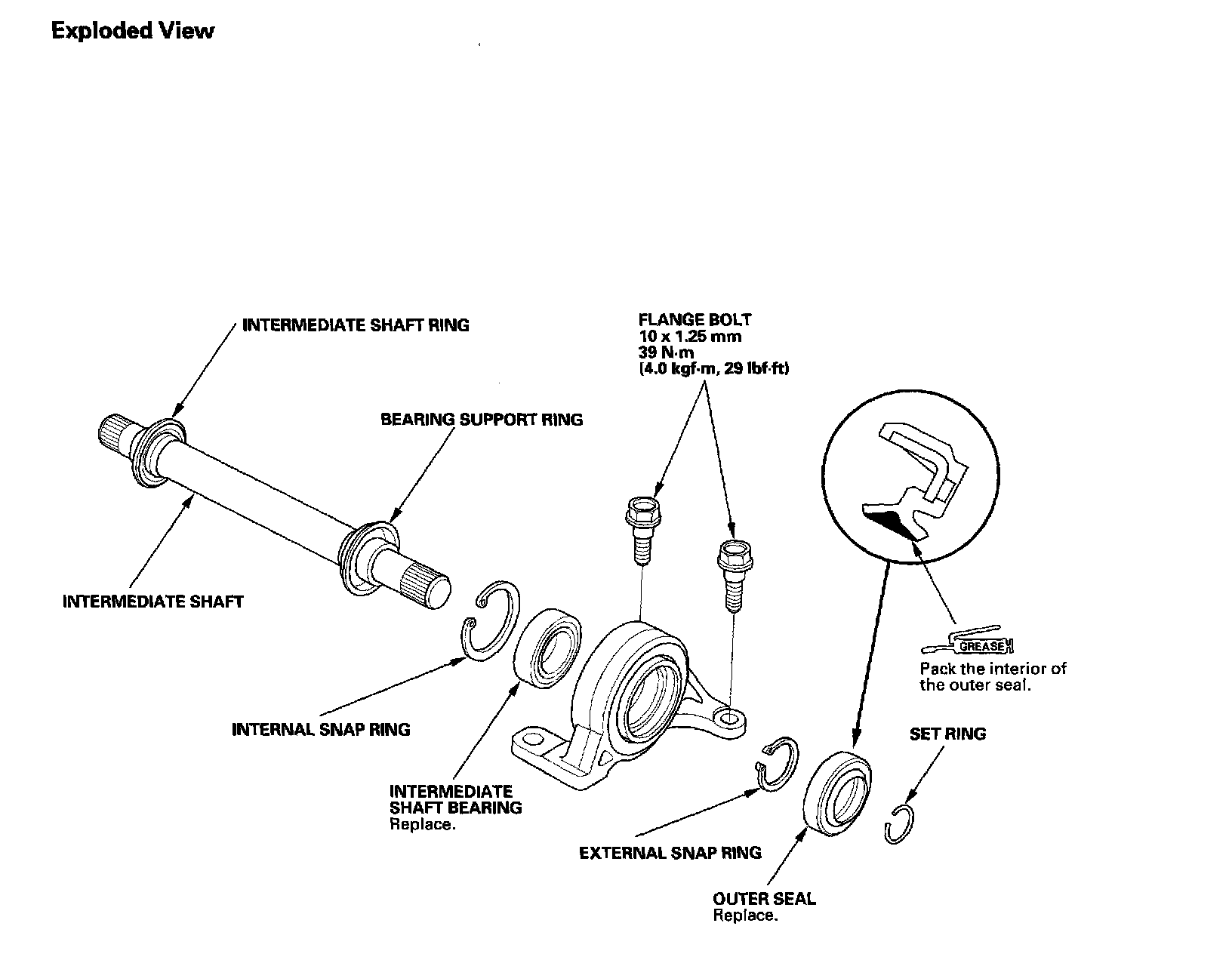 Exploded View

INTERMEDIATE SHAFT RING

FLANGE BOLT
10 x 1.25 mm
39 N·m
(4.0 kgf·m, 29 lbf·ft)

BEARING SUPPORT RING

INTERMEDIATE SHAFT

GREASE
Pack the interior of the outer seal.

INTERNAL SNAP RING

SET RING

INTERMEDIATE SHAFT BEARING
Replace.

EXTERNAL SNAP RING

OUTER SEAL
Replace.