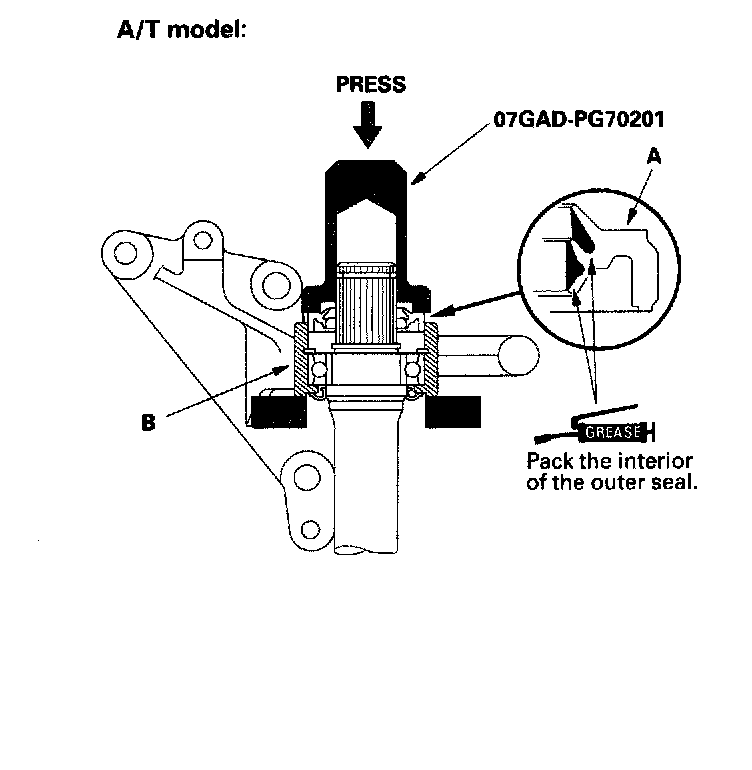 A/T model:

PRESS

07GAD-PG70201

A

B

GREASE

Pack the interior of the outer seal.