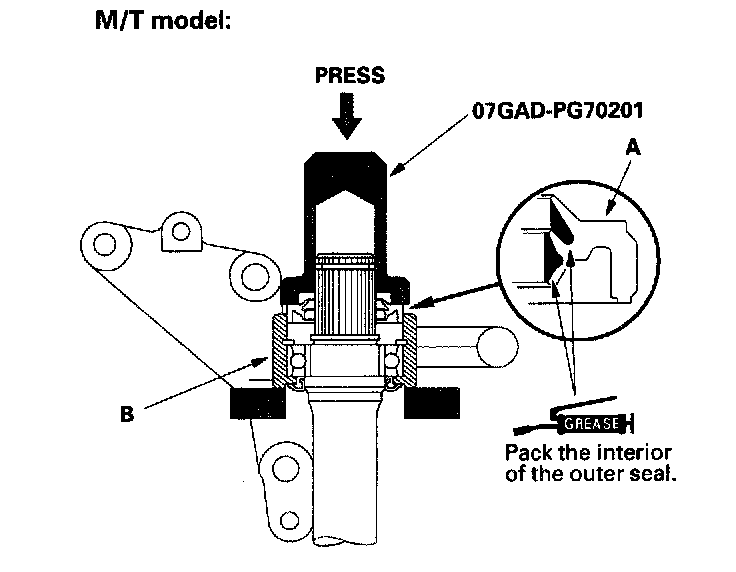 M/T model:

PRESS

07GAD-PG70201

A

B

GREASE

Pack the interior of the outer seal.