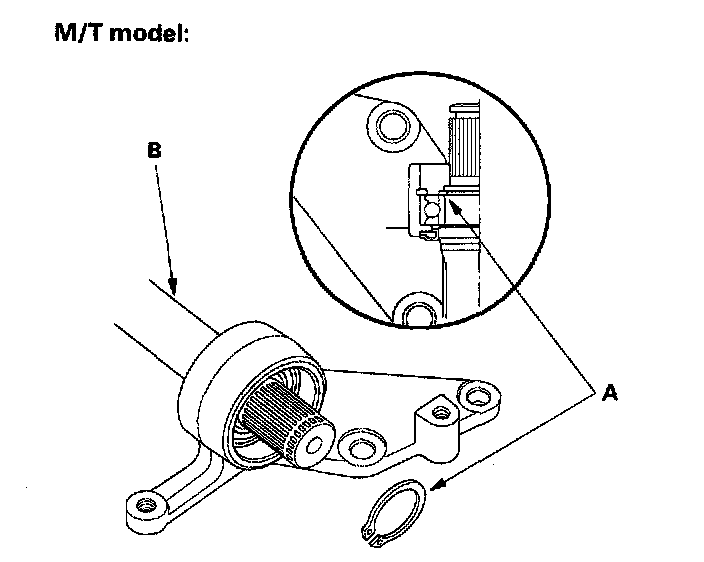 M/T model:

B

A