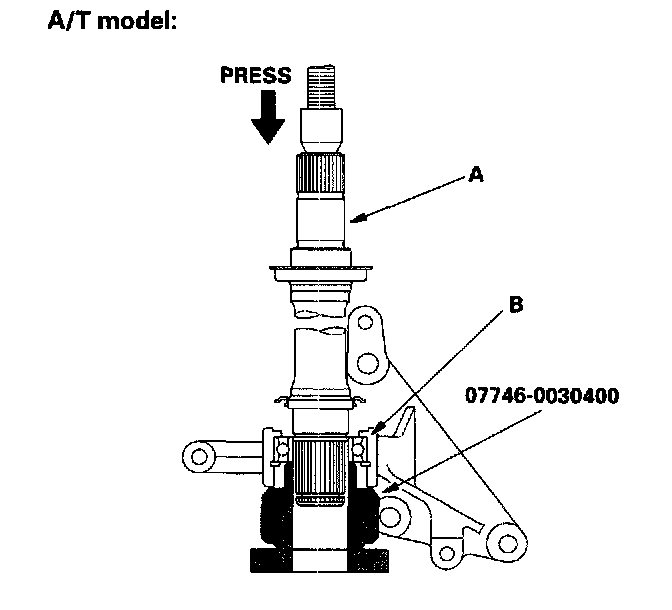 A/T model:

PRESS

A

B

07746-0030400