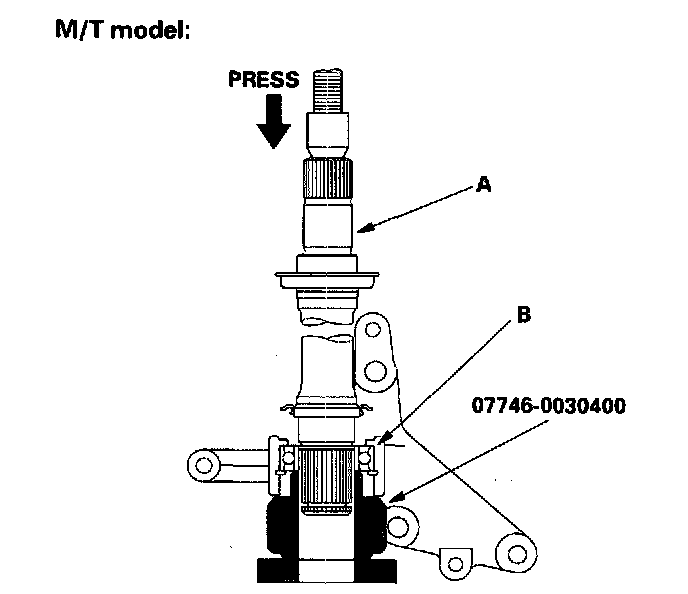 M/T model:

PRESS

A

B

07746-0030400