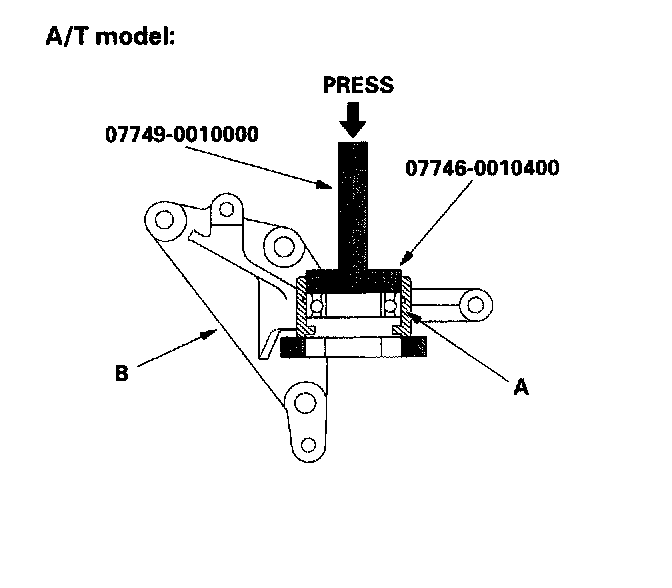 A/T model:

PRESS

07749-0010000

07746-0010400

B

A