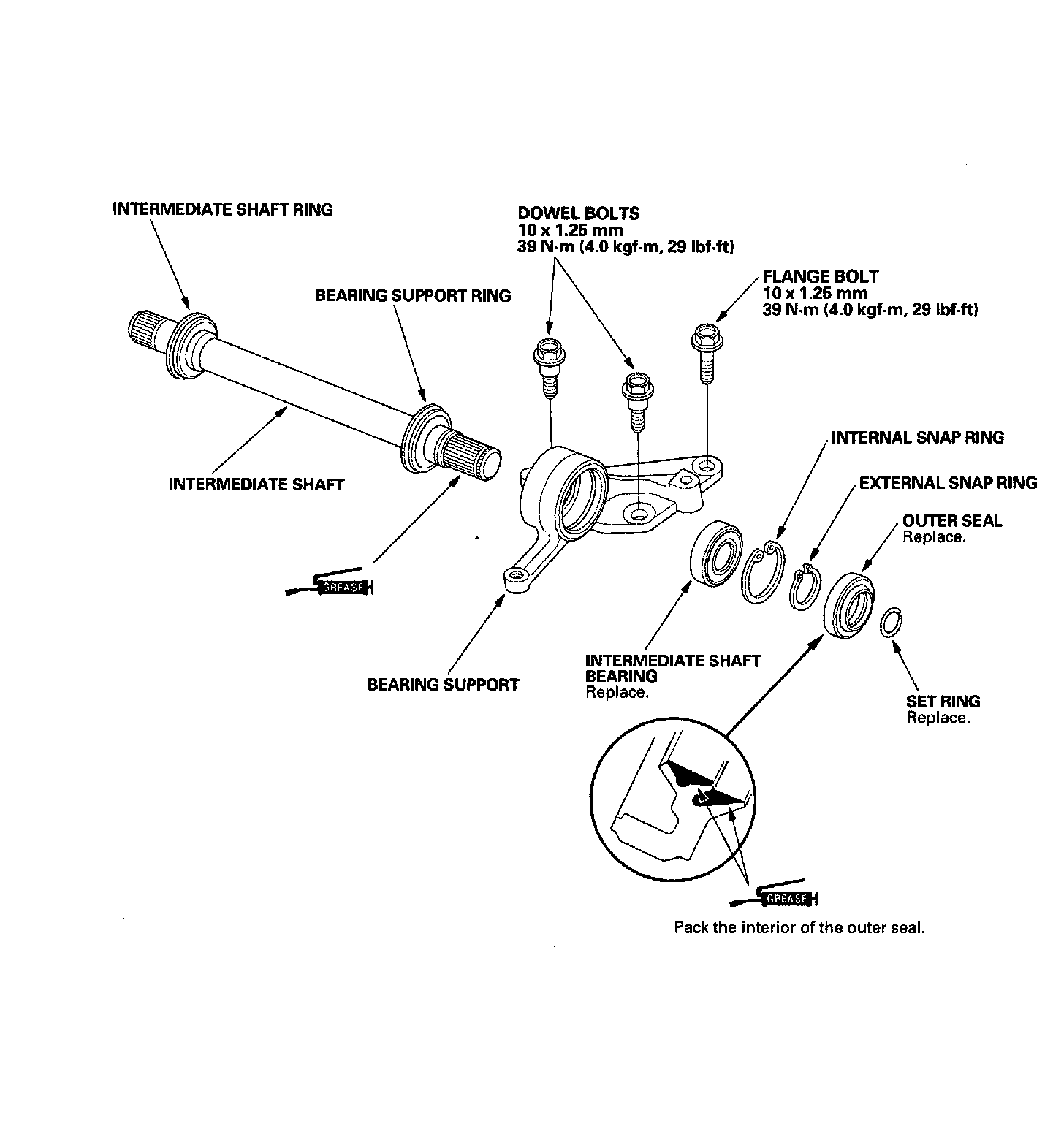 INTERMEDIATE SHAFT RING

DOWEL BOLTS
10 x 1.25 mm
39 N·m (4.0 kgf·m, 29 lbf·ft)

FLANGE BOLT
10 x 1.25 mm
39 N·m (4.0 kgf·m, 29 lbf·ft)

BEARING SUPPORT RING

INTERNAL SNAP RING

EXTERNAL SNAP RING

INTERMEDIATE SHAFT

OUTER SEAL
Replace.

GREASE

BEARING SUPPORT

INTERMEDIATE SHAFT BEARING
Replace.

SET RING
Replace.

GREASE

Pack the interior of the outer seal.