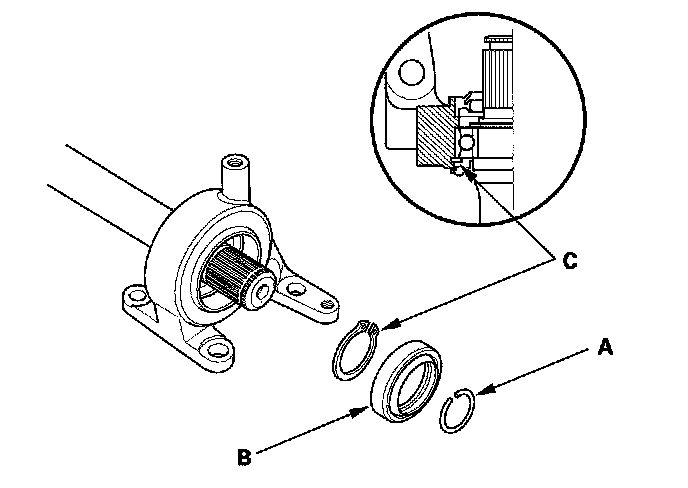 C
A
B