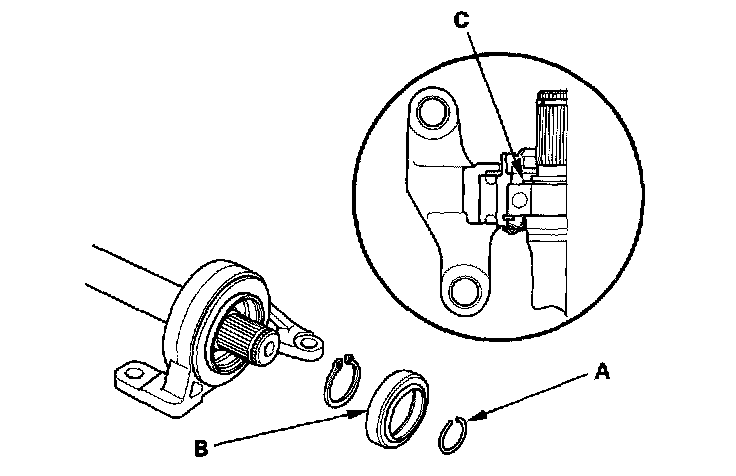 C
A
B