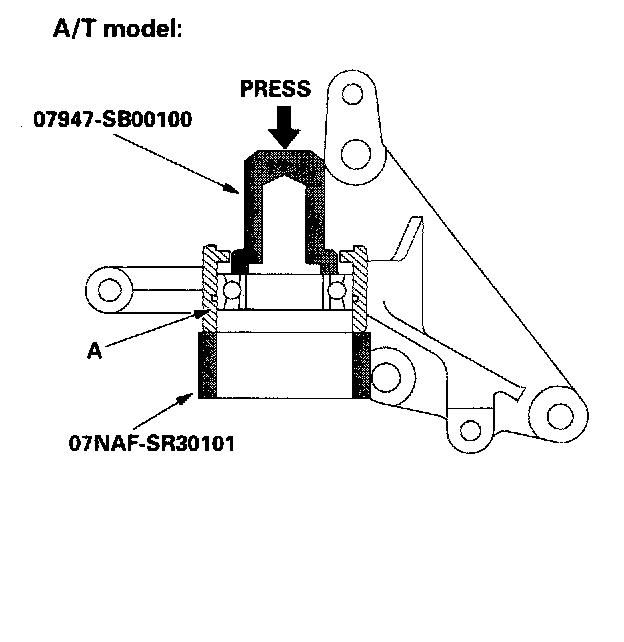 A/T model:

PRESS

07947-SB00100

A

07NAF-SR30101