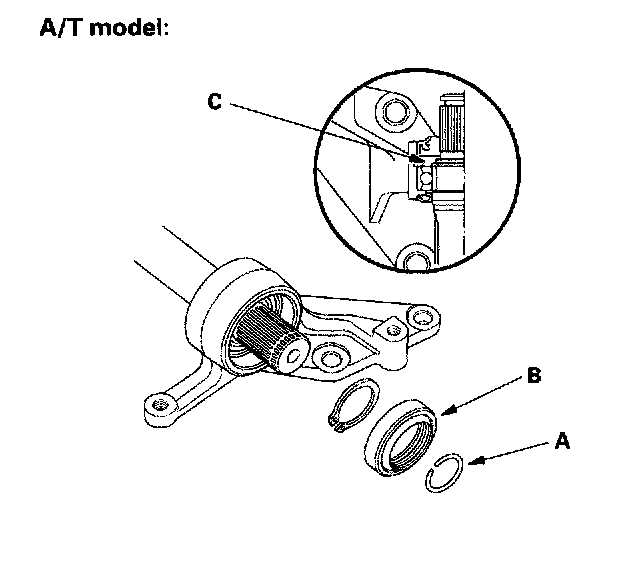 A/T model:

C

B

A