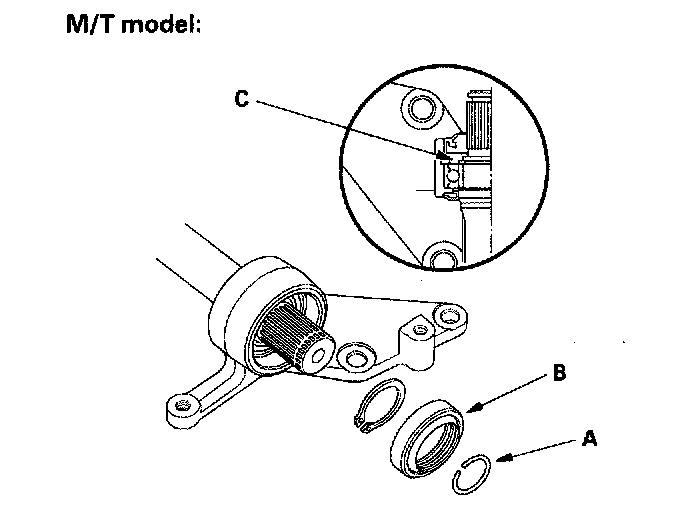 M/T model:

C

B

A