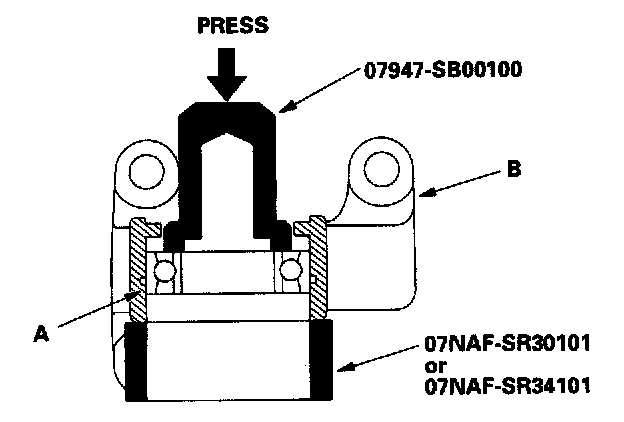 PRESS

07947-SB00100

B

A

07NAF-SR30101
or
07NAF-SR34101