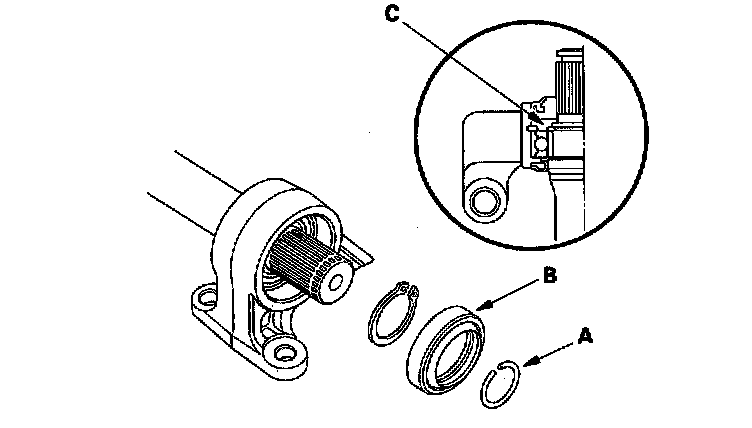 C

B

A