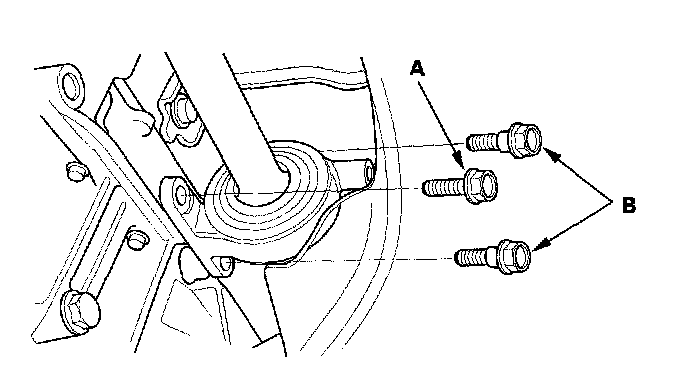 A

B