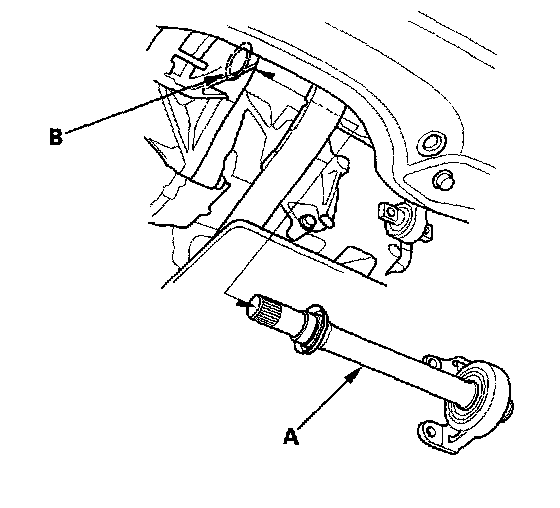 B

A