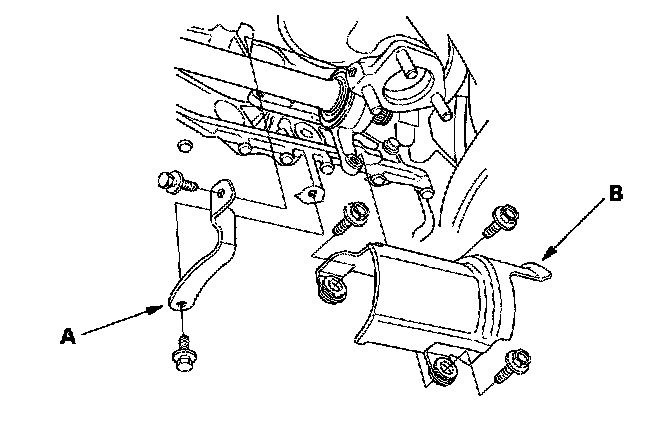 B

A