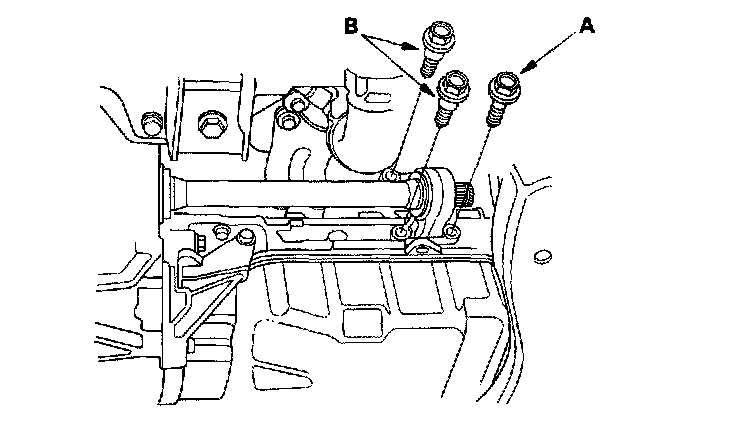 B
A