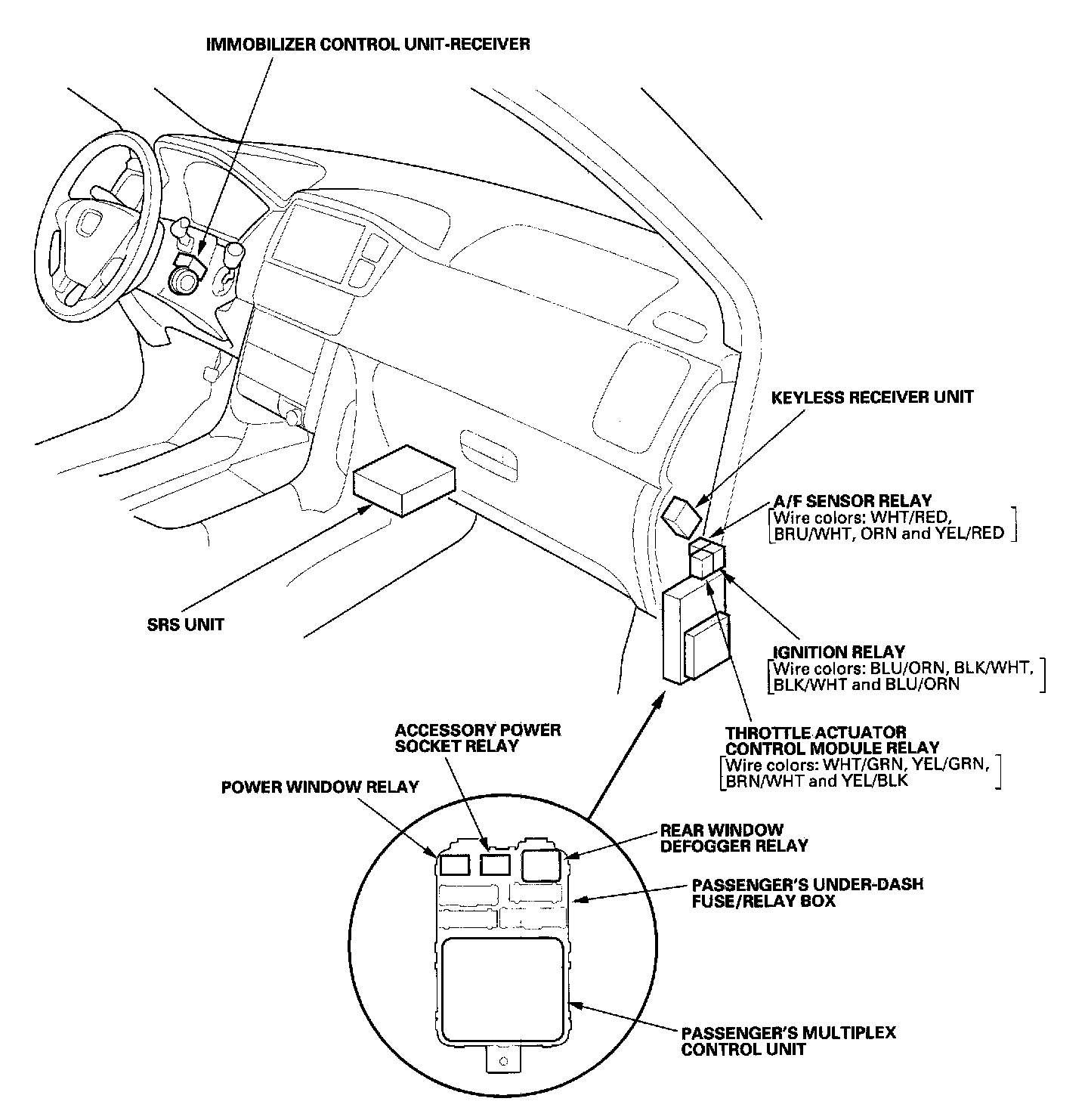 IMMOBILIZER CONTROL UNIT-RECEIVER

KEYLESS RECEIVER UNIT

A/F SENSOR RELAY
[Wire colors: WHT/RED, BRU/WHT, ORN and YEL/RED]

SRS UNIT

IGNITION RELAY
[Wire colors: BLU/ORN, BLK/WHT, BLK/WHT and BLU/ORN]

THROTTLE ACTUATOR CONTROL MODULE RELAY
[Wire colors: WHT/GRN, YEL/GRN, BRN/WHT and YEL/BLK]

ACCESSORY POWER SOCKET RELAY

POWER WINDOW RELAY

REAR WINDOW DEFOGGER RELAY

PASSENGER'S UNDER-DASH FUSE/RELAY BOX

PASSENGER'S MULTIPLEX CONTROL UNIT