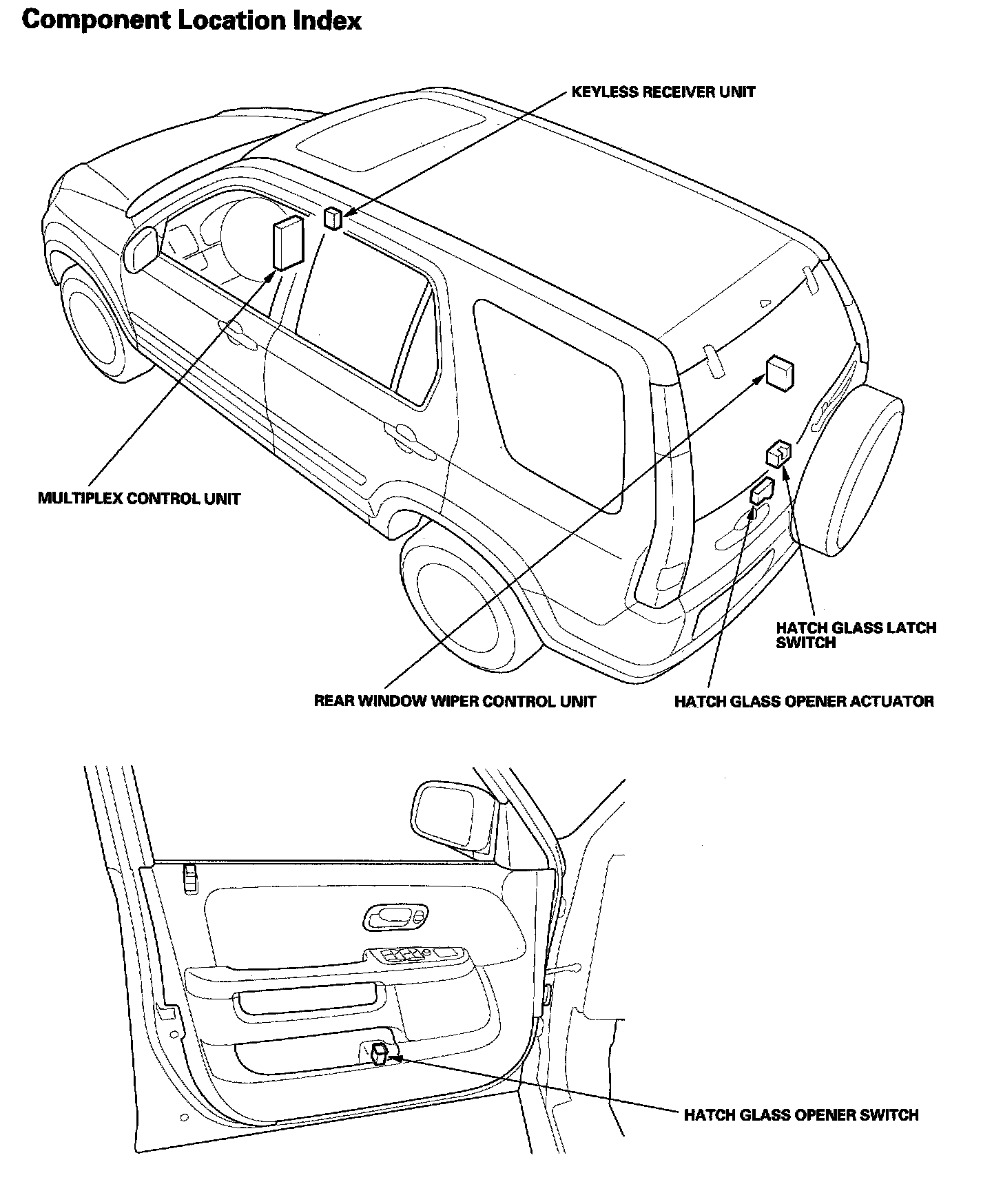 Component Location Index

KEYLESS RECEIVER UNIT

MULTIPLEX CONTROL UNIT

HATCH GLASS LATCH SWITCH

REAR WINDOW WIPER CONTROL UNIT

HATCH GLASS OPENER ACTUATOR

HATCH GLASS OPENER SWITCH