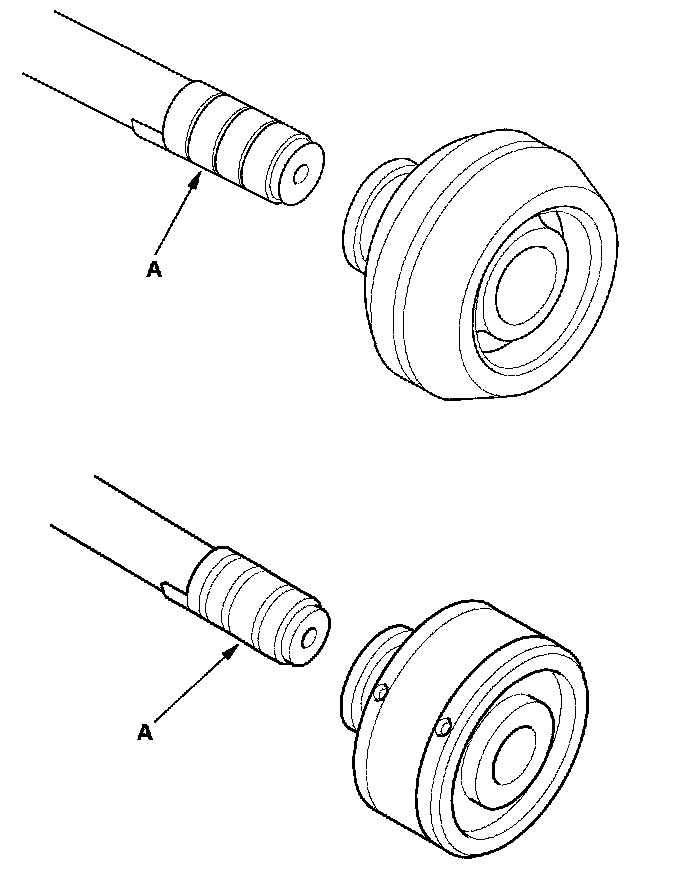 A

A