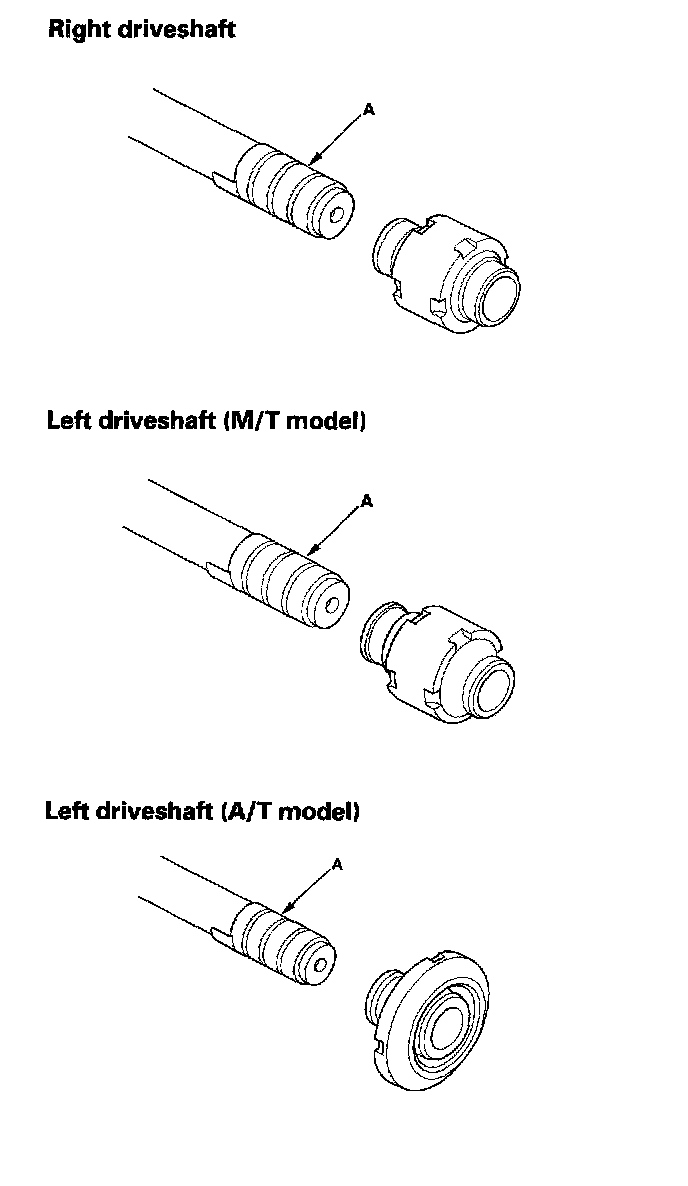 Right driveshaft

A

Left driveshaft (M/T model)

A

Left driveshaft (A/T model)

A