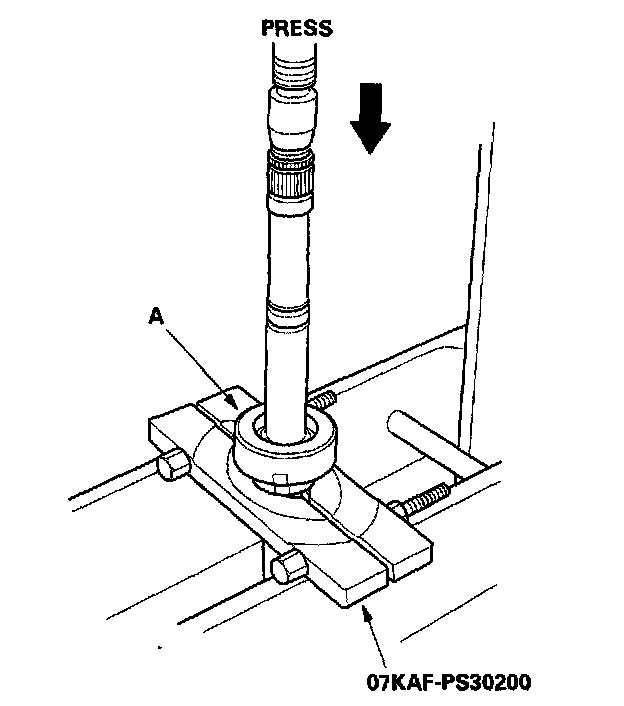 PRESS

A

07KAF-PS30200