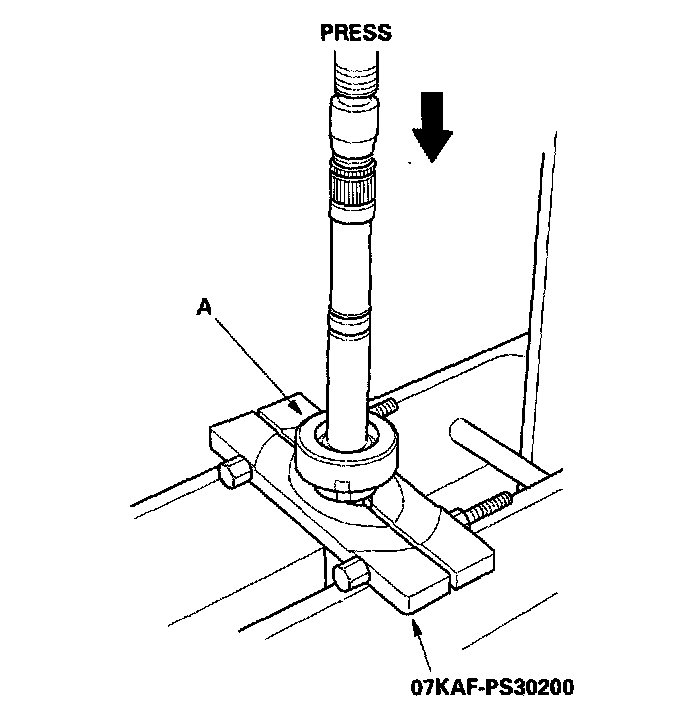 PRESS

A

07KAF-PS30200