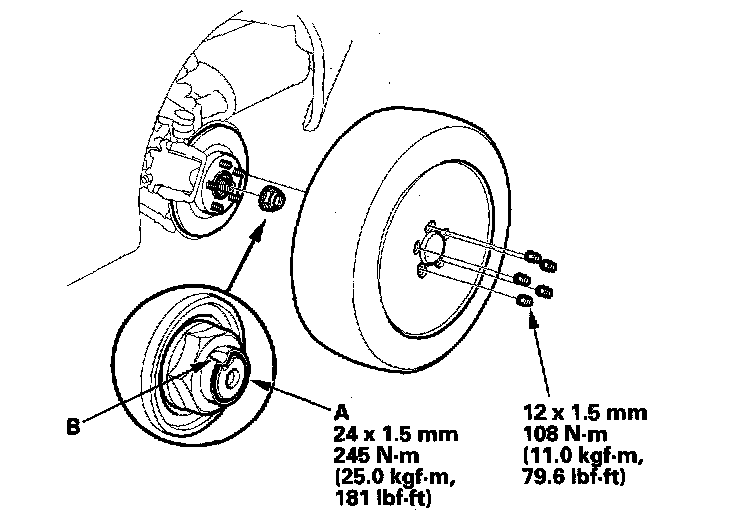 B

A
24 x 1.5 mm
245 N·m
(25.0 kgf·m,
181 lbf·ft)

12 x 1.5 mm
108 N·m
(11.0 kgf·m,
79.6 lbf·ft)