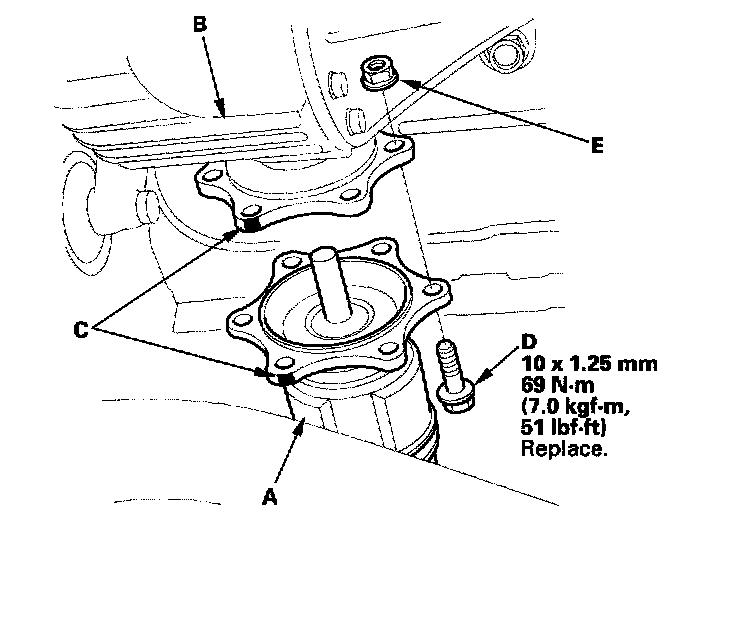 B

E

C

D
10 x 1.25 mm
69 N·m
(7.0 kgf·m,
51 lbf·ft)
Replace.

A