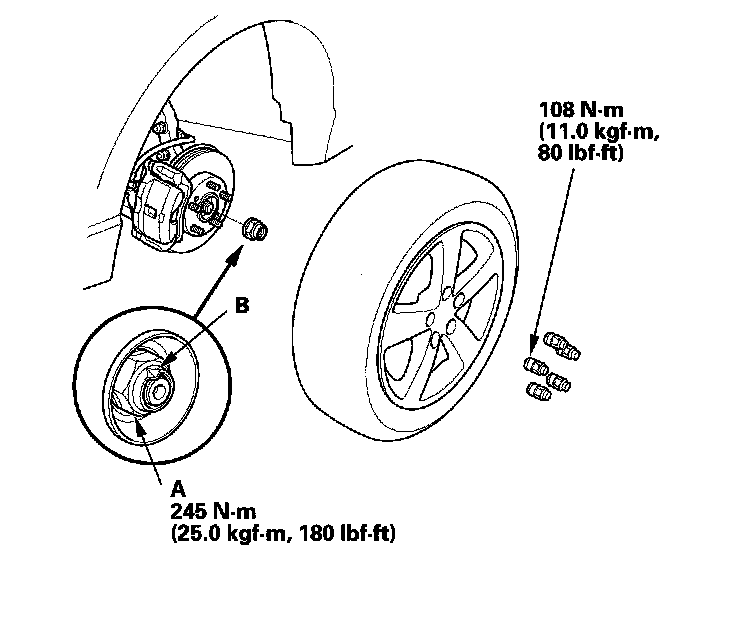 108 N·m
(11.0 kgf·m,
80 lbf·ft)

B

A
245 N·m
(25.0 kgf·m, 180 lbf·ft)