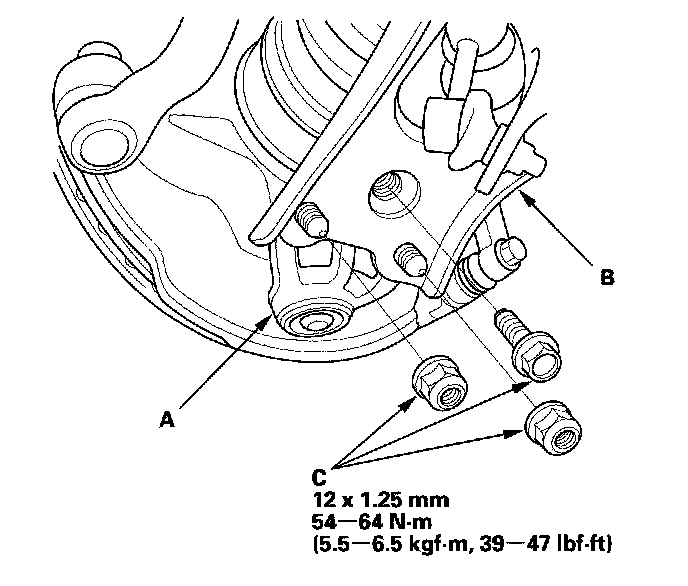 B

A

C
12 x 1.25 mm
54—64 N·m
(5.5—6.5 kgf·m, 39—47 lbf·ft)