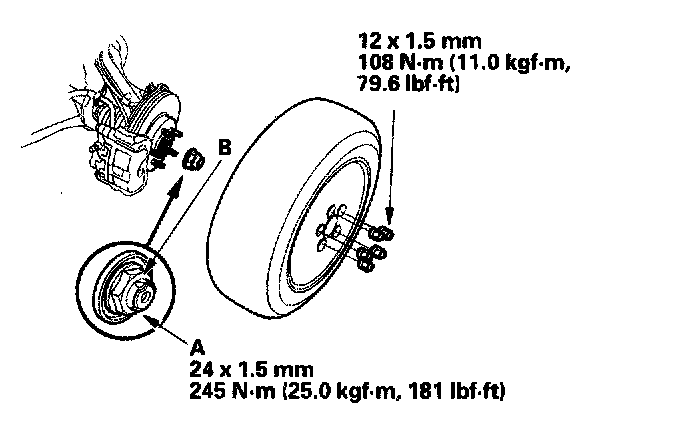 12 x 1.5 mm
108 N·m (11.0 kgf·m,
79.6 lbf·ft)

B

A
24 x 1.5 mm
245 N·m (25.0 kgf·m, 181 lbf·ft)