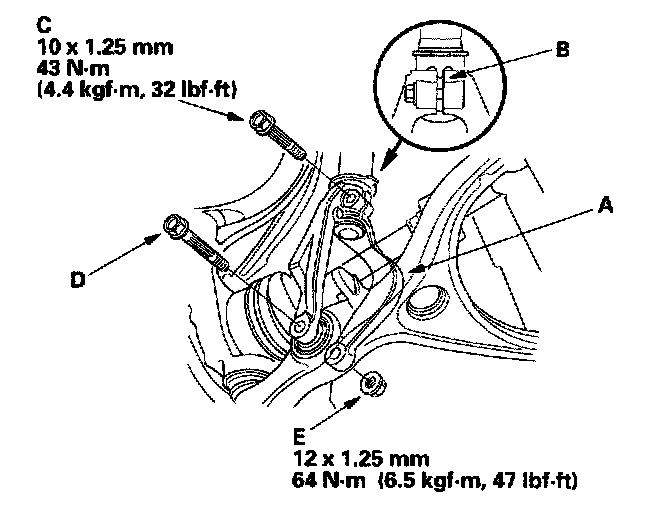 C
10 x 1.25 mm
43 N·m
(4.4 kgf·m, 32 lbf·ft)

B

A

D

E
12 x 1.25 mm
64 N·m (6.5 kgf·m, 47 lbf·ft)