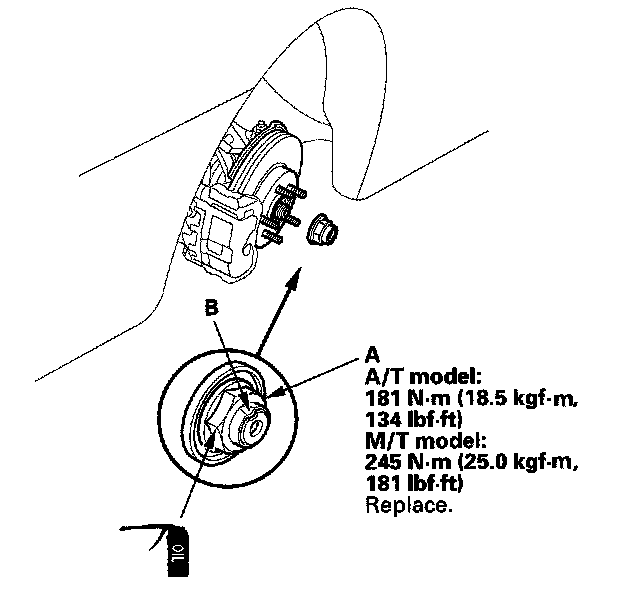 B

A
A/T model:
181 N·m (18.5 kgf·m, 134 lbf·ft)
M/T model:
245 N·m (25.0 kgf·m, 181 lbf·ft)
Replace.

OIL