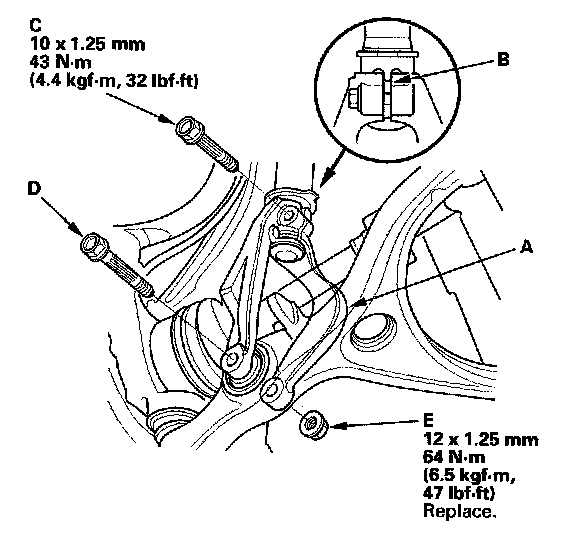 C
10 x 1.25 mm
43 N·m
(4.4 kgf·m, 32 lbf·ft)

B

D

A

E
12 x 1.25 mm
64 N·m
(6.5 kgf·m,
47 lbf·ft)
Replace.