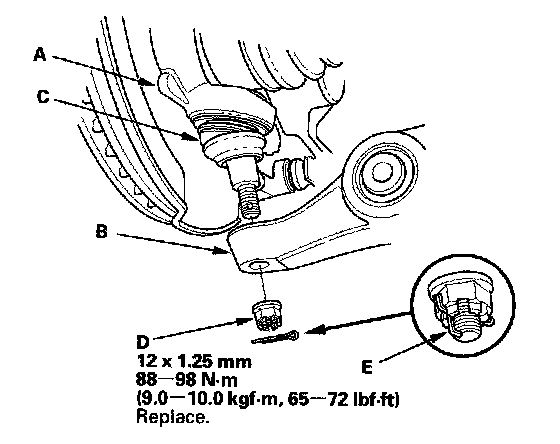 A

C

B

D
12 x 1.25 mm
88—98 N·m
(9.0—10.0 kgf·m, 65—72 lbf·ft)
Replace.

E