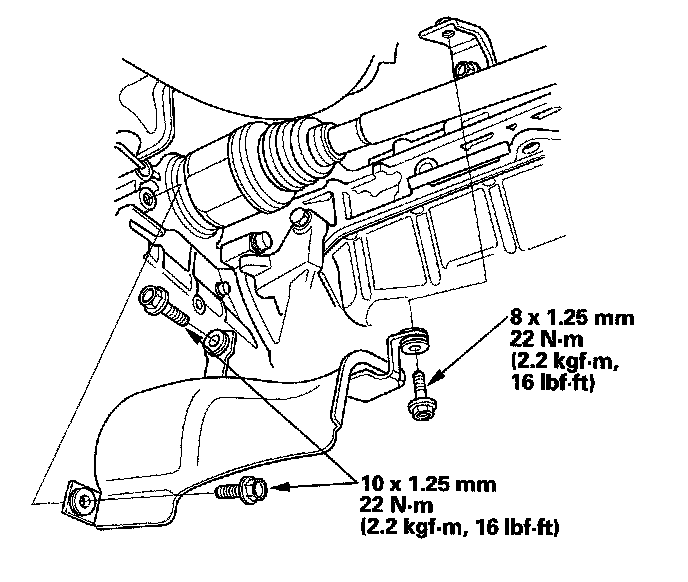 8 x 1.25 mm
22 N·m
(2.2 kgf·m,
16 lbf·ft)

10 x 1.25 mm
22 N·m
(2.2 kgf·m, 16 lbf·ft)