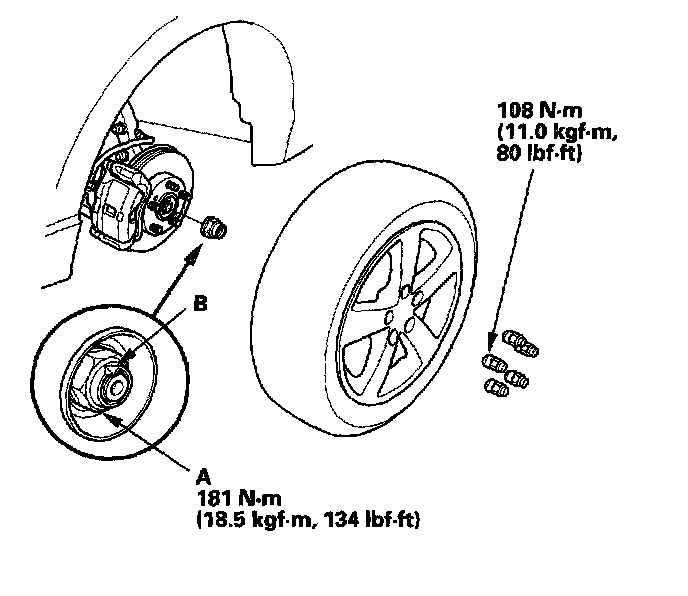 108 N·m
(11.0 kgf·m,
80 lbf·ft)

B

A
181 N·m
(18.5 kgf·m, 134 lbf·ft)