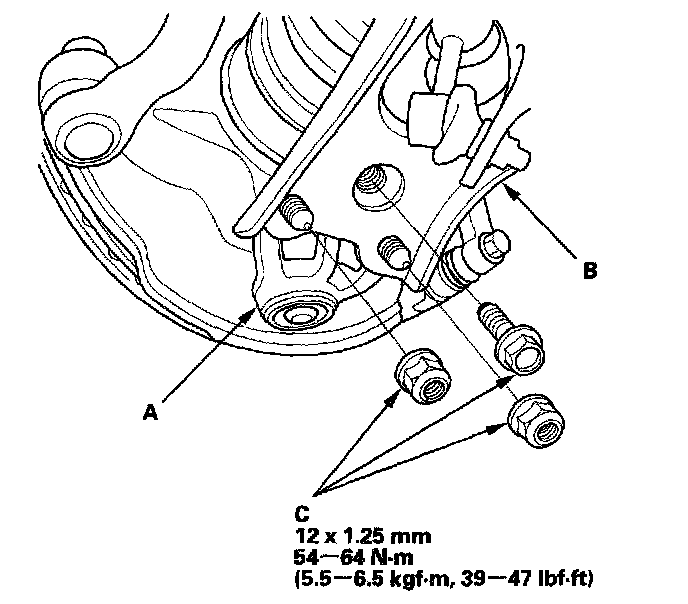 B

A

C
12 x 1.25 mm
54—64 N·m
(5.5—6.5 kgf·m, 39—47 lbf·ft)