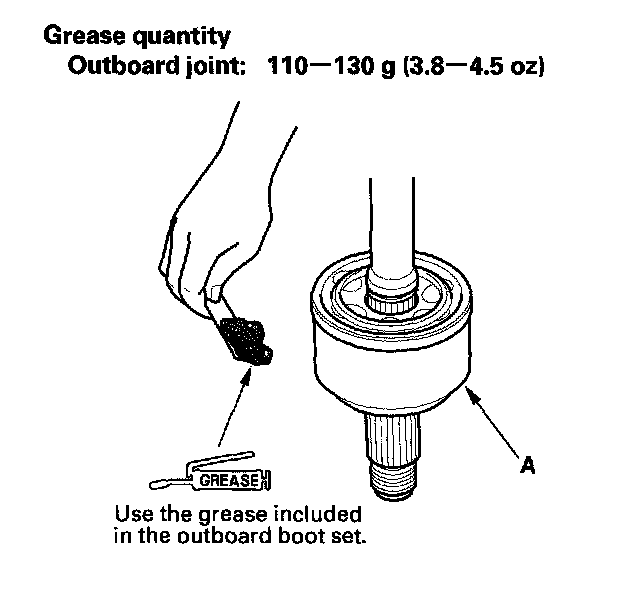 Grease quantity
Outboard joint: 110—130 g (3.8—4.5 oz)

GREASE

Use the grease included in the outboard boot set.

A