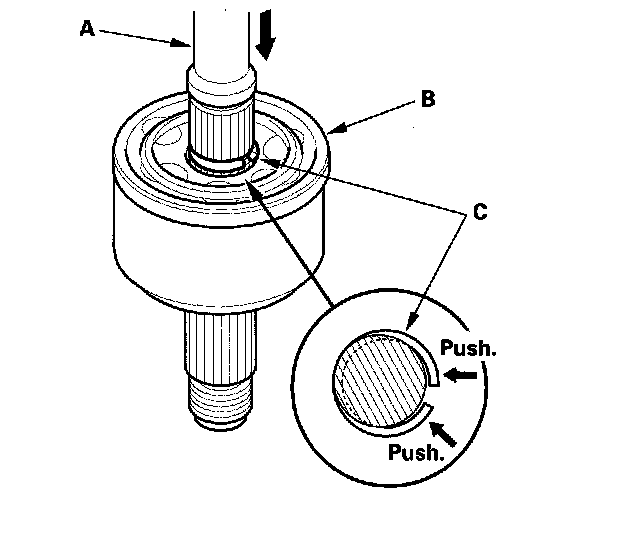 A

B

C

Push.

Push.