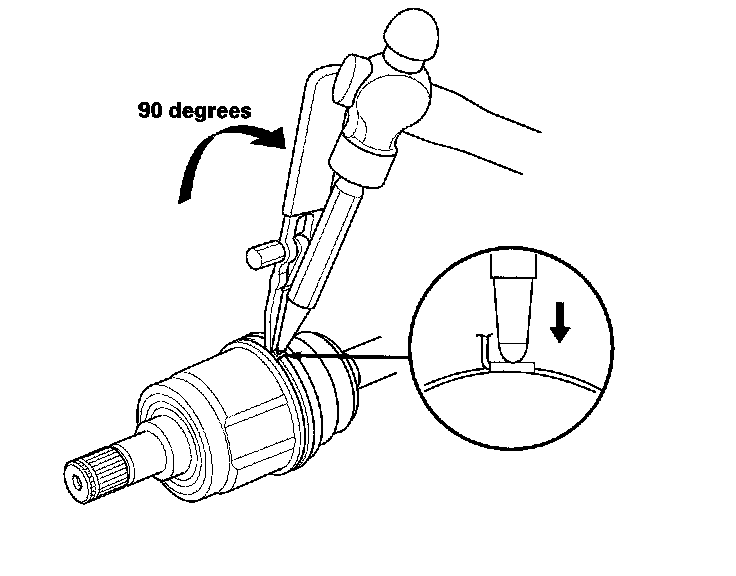 90 degrees