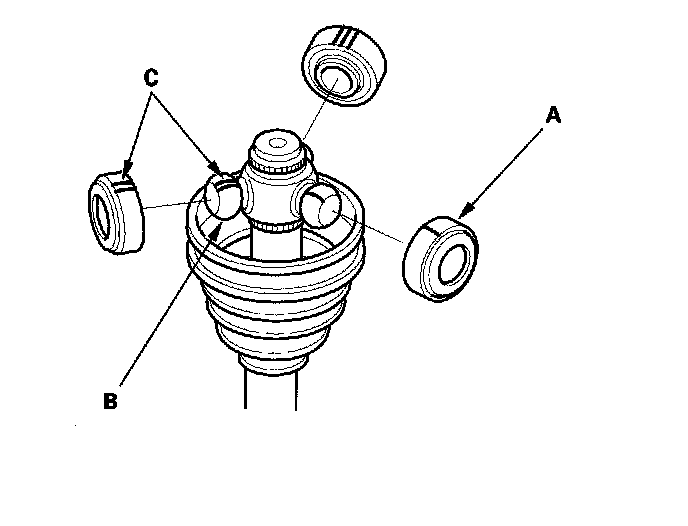 C
A
B