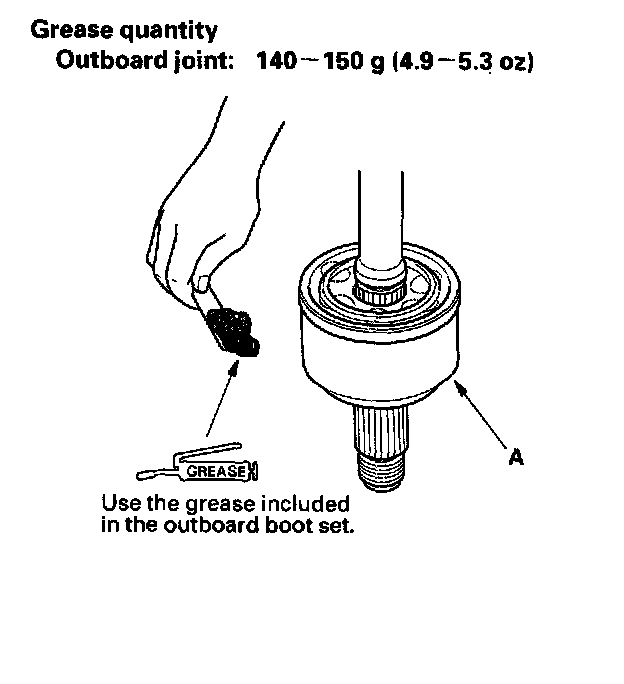 Grease quantity
Outboard joint: 140 – 150 g (4.9 – 5.3 oz)

GREASE

Use the grease included in the outboard boot set.

A