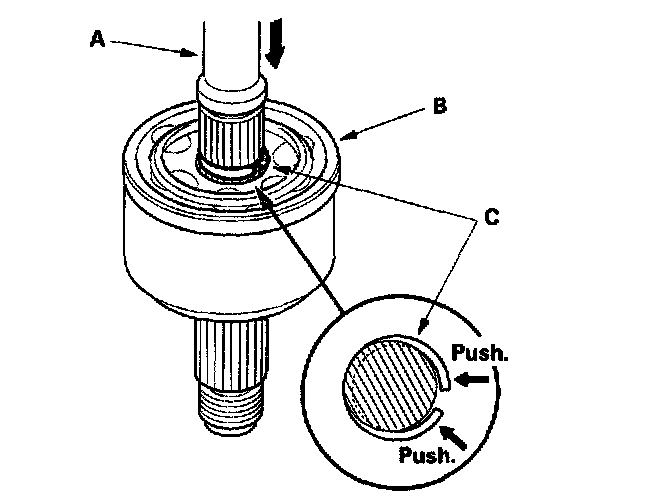 A
B
C
Push.
Push.