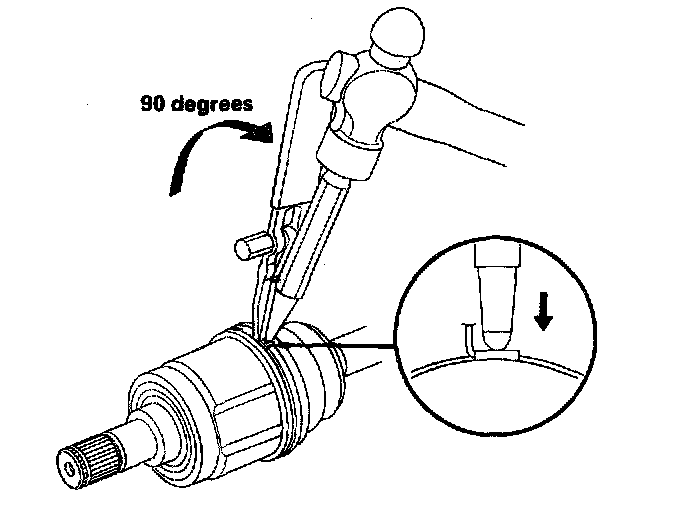 90 degrees