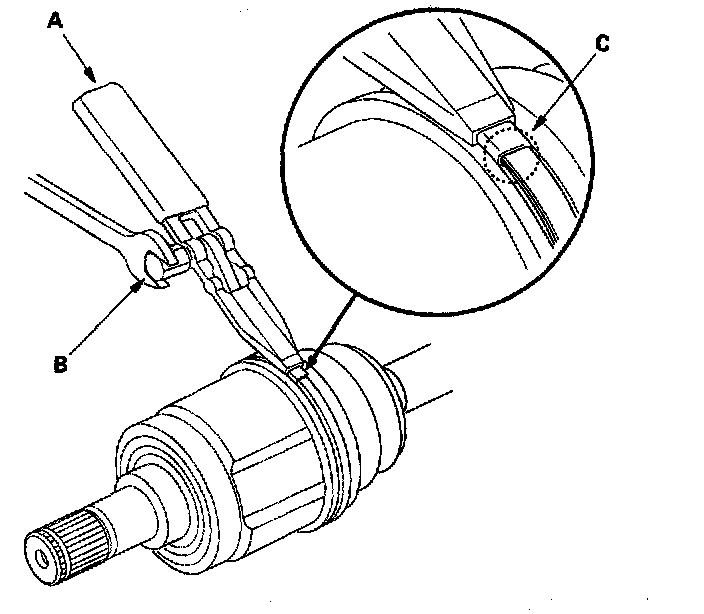 A

C

B