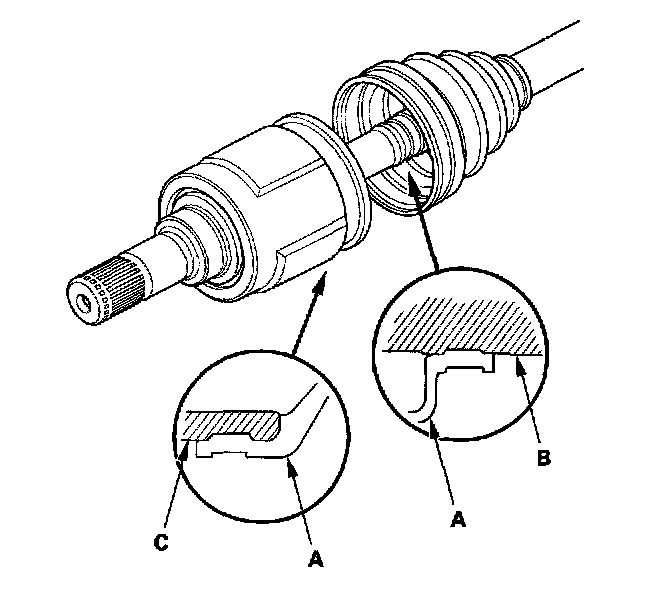 B
A
C
A