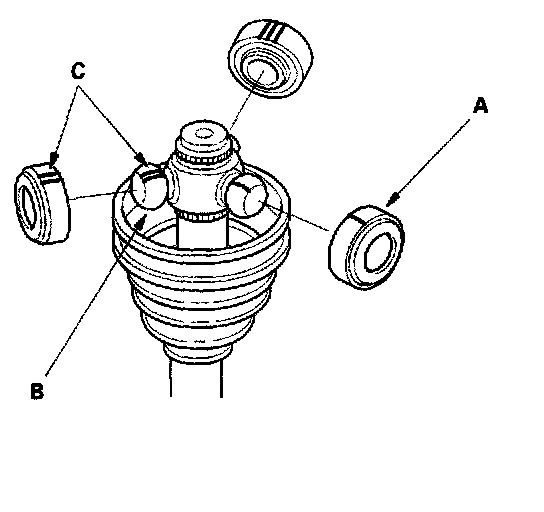 C
A
B