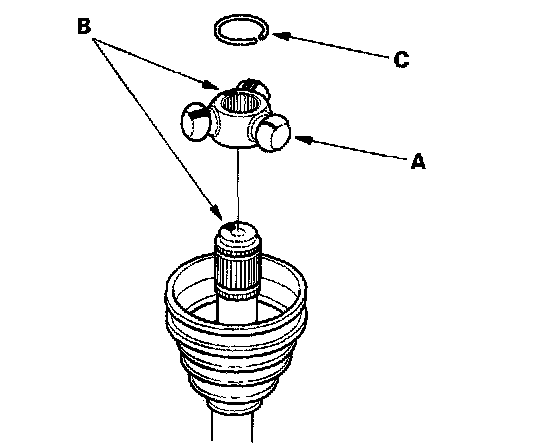 B
C
A