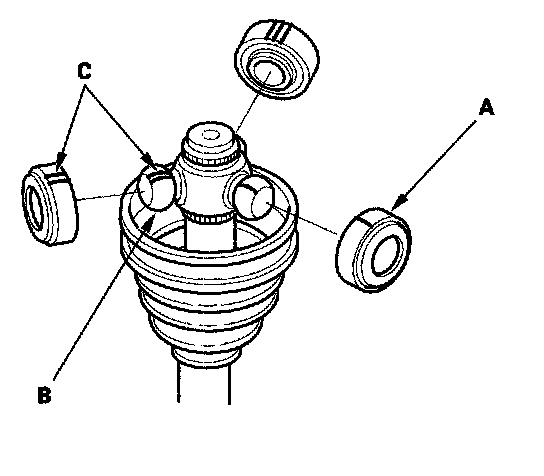 C
A
B