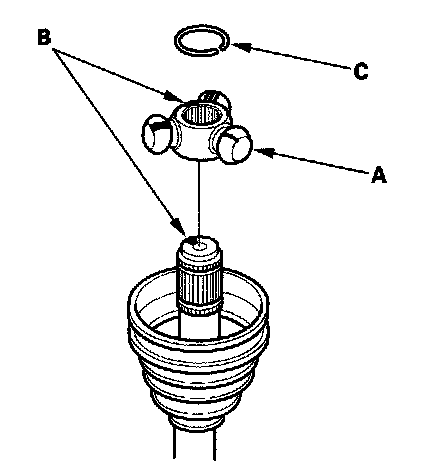 B
C
A